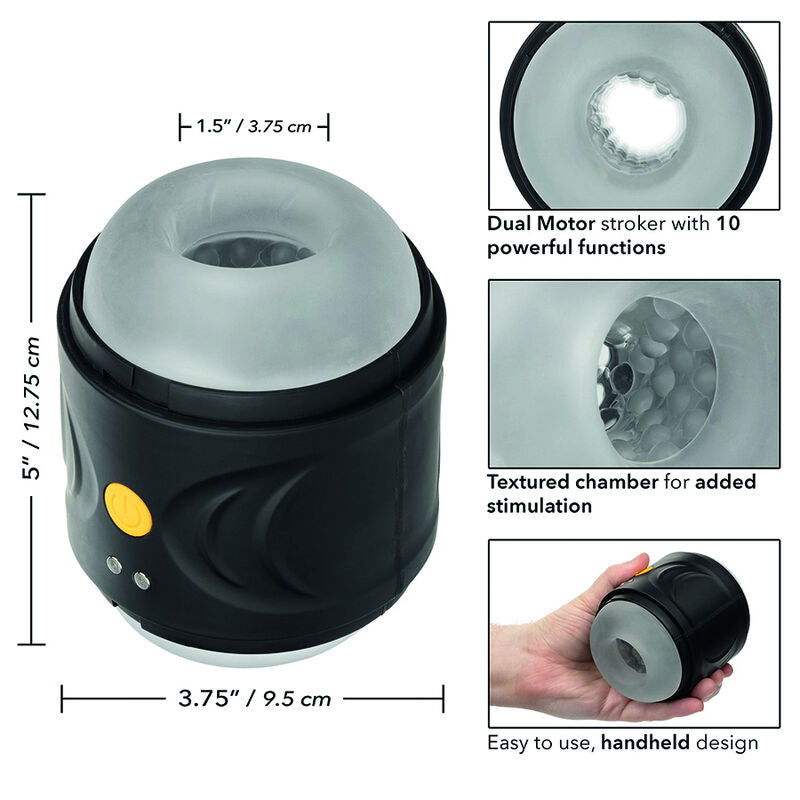 1.5" / 3.75 cm

5" / 12.75 cm

3.75" / 9.5 cm

Dual Motor stroker with 10 powerful functions

Textured chamber for added stimulation

Easy to use, handheld design